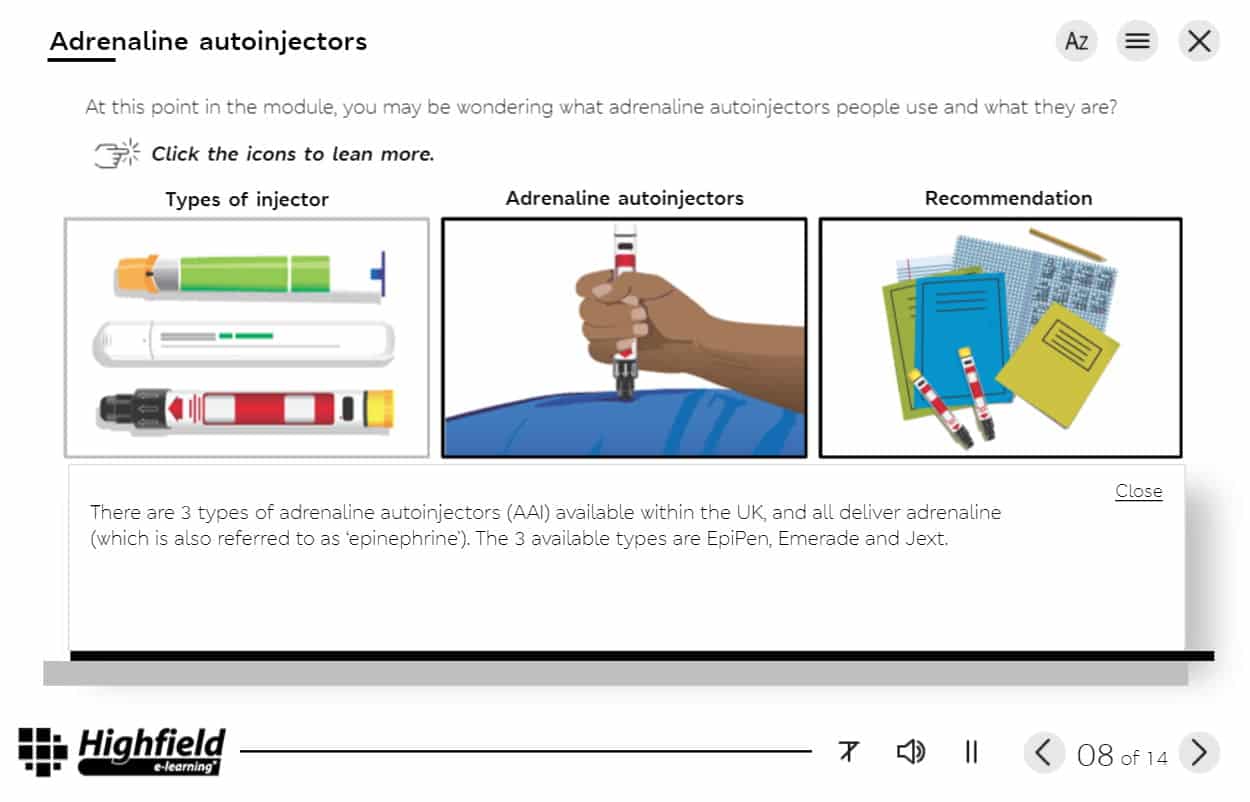 Adrenaline autoinjectors

Az

At this point in the module, you may be wondering what adrenaline autoinjectors people use and what they are?

Click the icons to lean more.

Types of injector

Adrenaline autoinjectors

Recommendation

Close

There are 3 types of adrenaline autoinjectors (AAI) available within the UK, and all deliver adrenaline (which is also referred to as 'epinephrine'). The 3 available types are EpiPen, Emerade and Jext.

Highfield e-learning

08 of 14